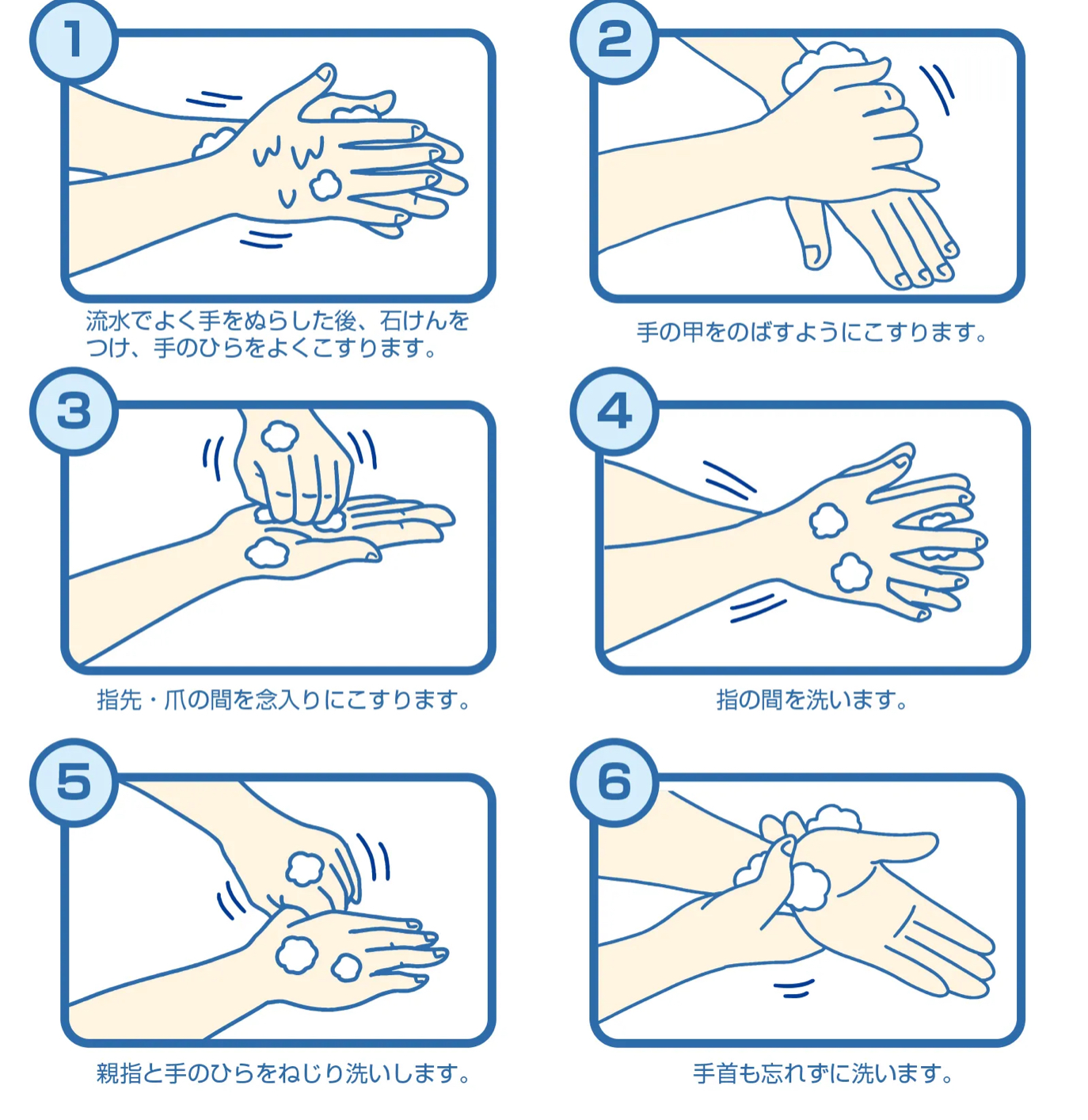 1

流水でよく手をぬらした後、石けんをつけ、手のひらをよくこすります。

2

手の甲をのばすようにこすります。

3

指先・爪の間を念入りにこすります。

4

指の間を洗います。

5

親指と手のひらをねじり洗いします。

6

手首も忘れずに洗います。